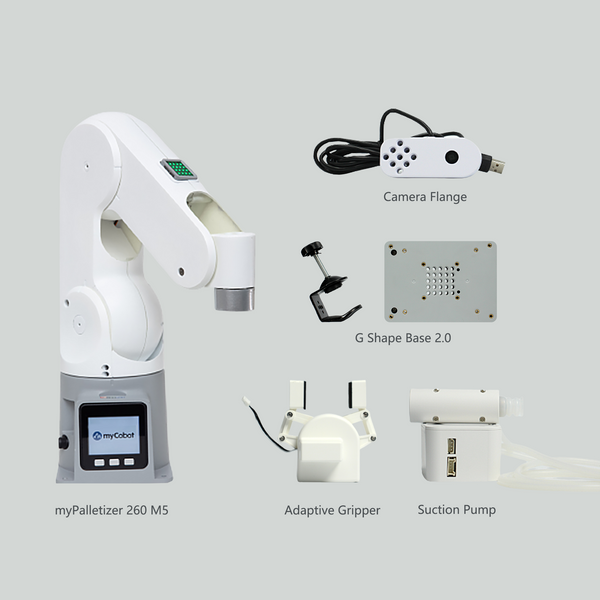 Camera Flange

G Shape Base 2.0

myCobot

myPalletizer 260 M5

Adaptive Gripper

Suction Pump